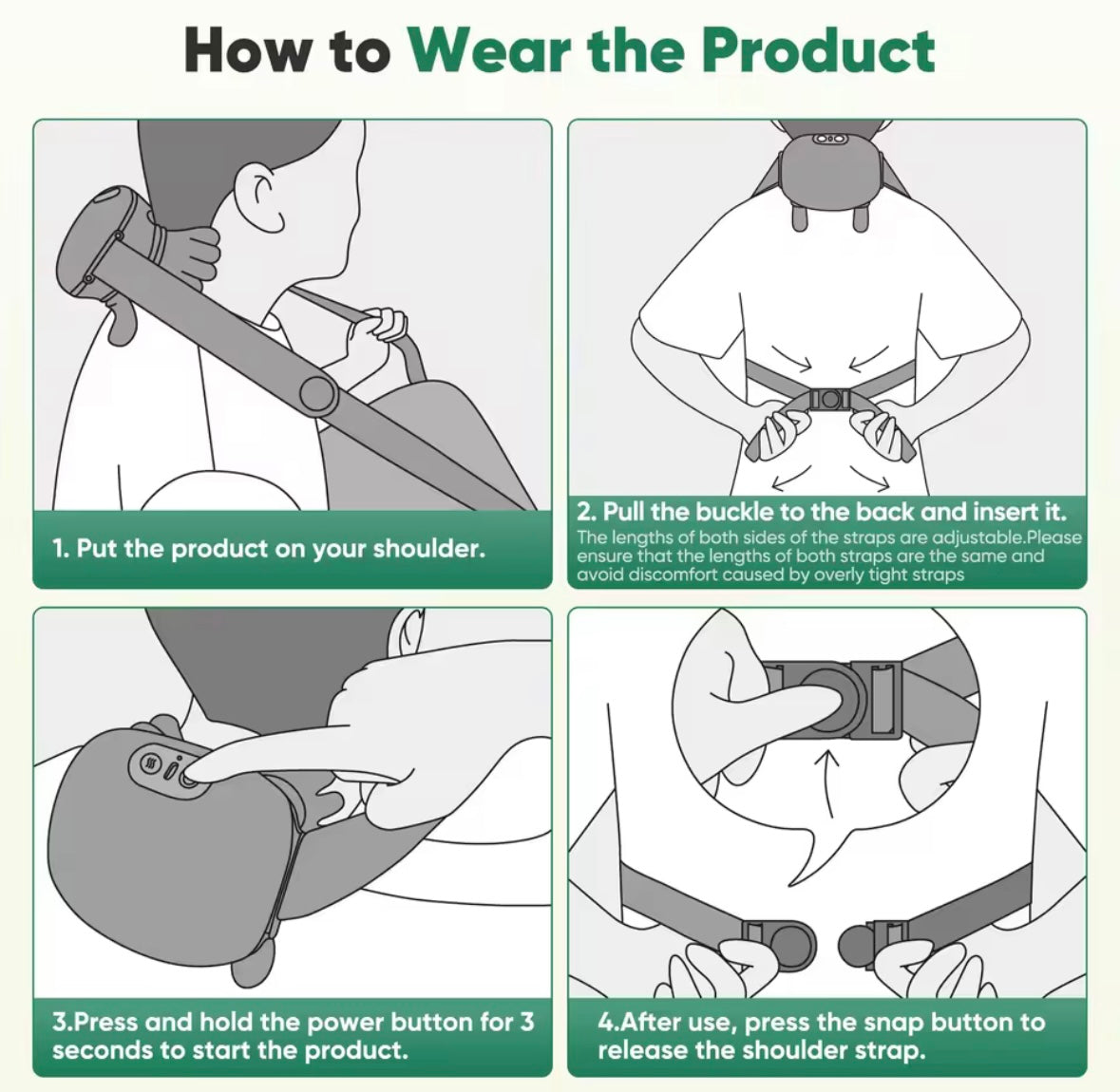 How to Wear the Product

1. Put the product on your shoulder.

2. Pull the buckle to the back and insert it.
The lengths of both sides of the straps are adjustable.Please ensure that the lengths of both straps are the same and avoid discomfort caused by overly tight straps

3.Press and hold the power button for 3 seconds to start the product.

4.After use, press the snap button to release the shoulder strap.